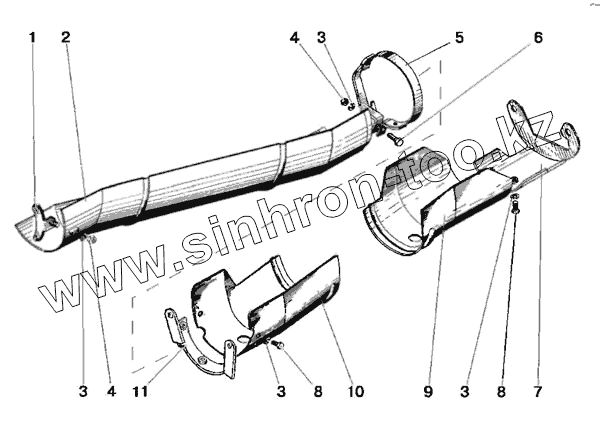 1
2
4
3
5
6
www.sinhron-too.kz
3
4
11
3
8
10
9
3
8
7